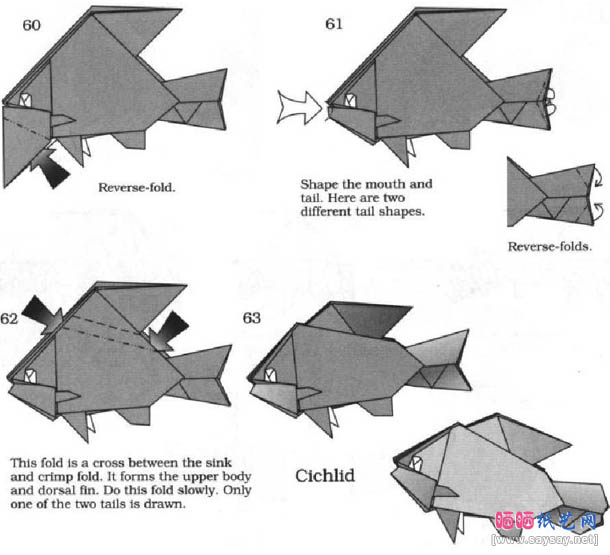 60

Reverse-fold.

61

Shape the mouth and tail. Here are two different tail shapes.

Reverse-folds.

62

This fold is a cross between the sink and crimp fold. It forms the upper body and dorsal fin. Do this fold slowly. Only one of the two tails is drawn.

63

Cichlid

晒晒纸艺网
[www.saysay.net]