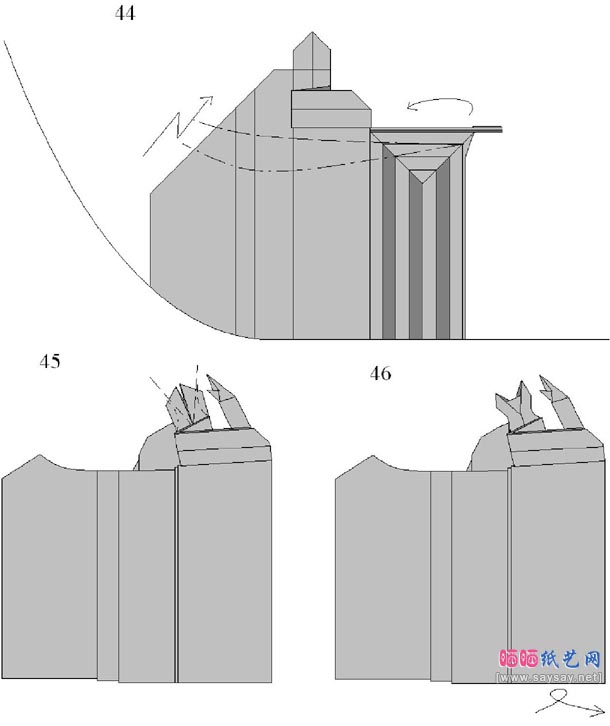 44

45

46

晒晒纸艺网
[www.saysay.net]