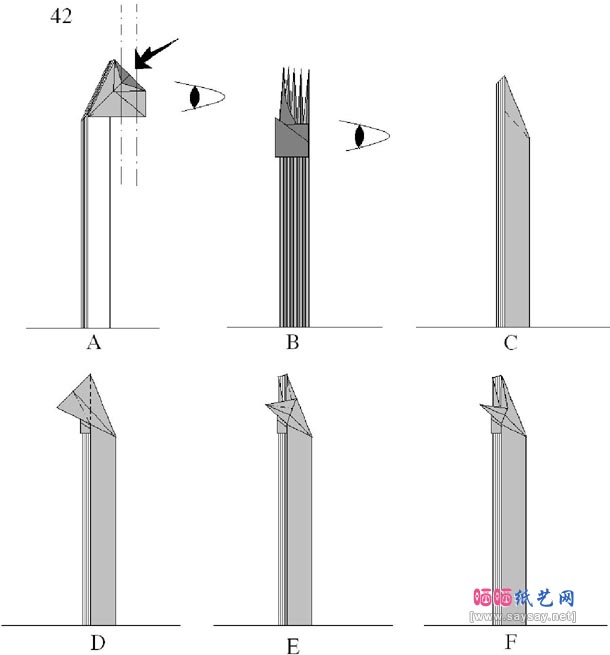 42

A

B

C

D

E

F

晒晒纸艺网
[www.saysay.net]