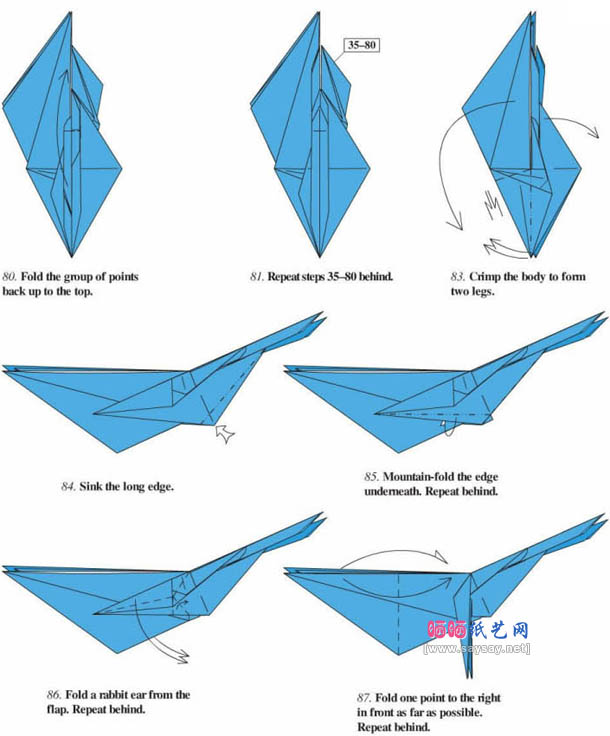 35–80

80. Fold the group of points back up to the top.

81. Repeat steps 35–80 behind.

83. Crimp the body to form two legs.

84. Sink the long edge.

85. Mountain-fold the edge underneath. Repeat behind.

86. Fold a rabbit ear from the flap. Repeat behind.

87. Fold one point to the right in front as far as possible. Repeat behind.

晒晒纸艺网
[www.saysay.net]