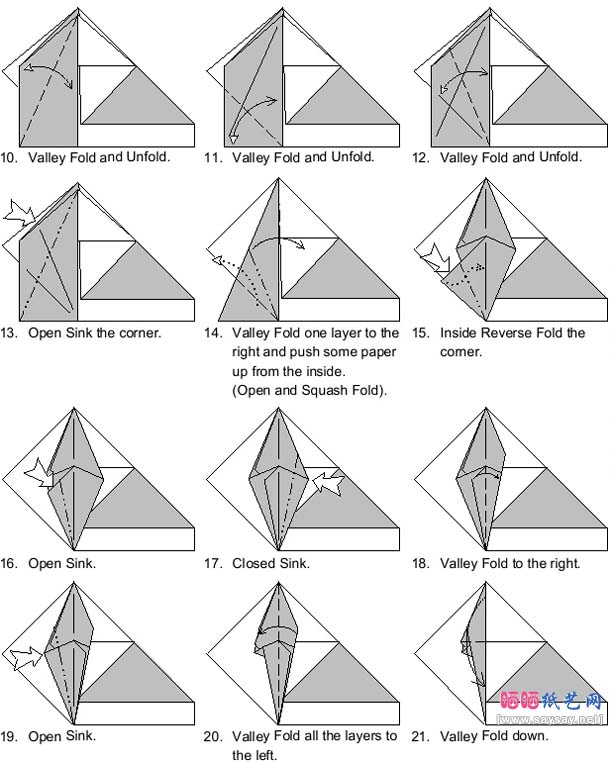 10. Valley Fold and Unfold.

11. Valley Fold and Unfold.

12. Valley Fold and Unfold.

13. Open Sink the corner.

14. Valley Fold one layer to the right and push some paper up from the inside. (Open and Squash Fold).

15. Inside Reverse Fold the corner.

16. Open Sink.

17. Closed Sink.

18. Valley Fold to the right.

19. Open Sink.

20. Valley Fold all the layers to the left.

21. Valley Fold down.

晒晒纸艺网
[www.saysay.net]