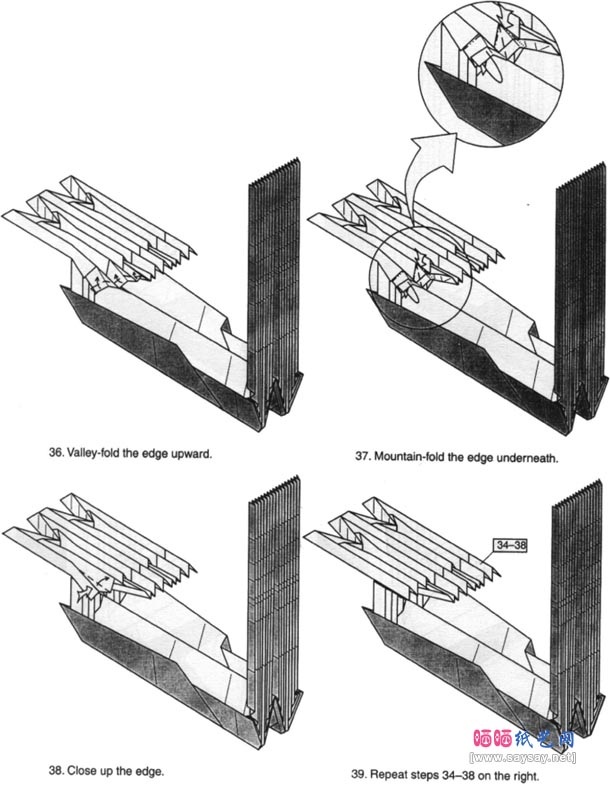 36. Valley-fold the edge upward.

37. Mountain-fold the edge underneath.

34–38

38. Close up the edge.

39. Repeat steps 34–38 on the right.

晒晒纸艺网
[www.saysay.net]