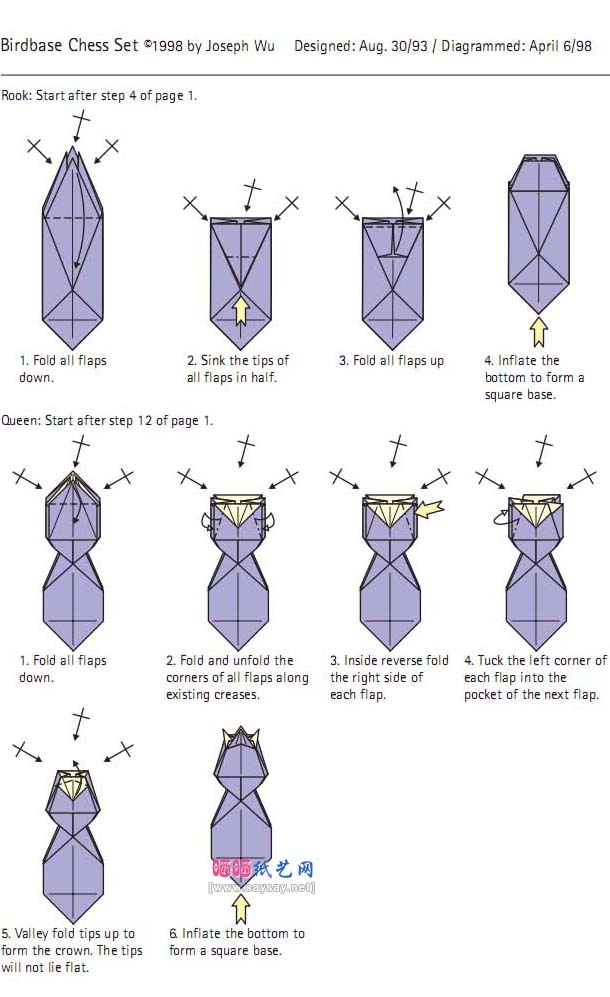 Birdbase Chess Set ©1998 by Joseph Wu    Designed: Aug. 30/93 / Diagrammed: April 6/98

Rook: Start after step 4 of page 1.

1. Fold all flaps down.

2. Sink the tips of all flaps in half.

3. Fold all flaps up

4. Inflate the bottom to form a square base.

Queen: Start after step 12 of page 1.

1. Fold all flaps down.

2. Fold and unfold the corners of all flaps along existing creases.

3. Inside reverse fold the right side of each flap.

4. Tuck the left corner of each flap into the pocket of the next flap.

5. Valley fold tips up to form the crown. The tips will not lie flat.

6. Inflate the bottom to form a square base.

晒晒纸艺网
(www.saysay.net)