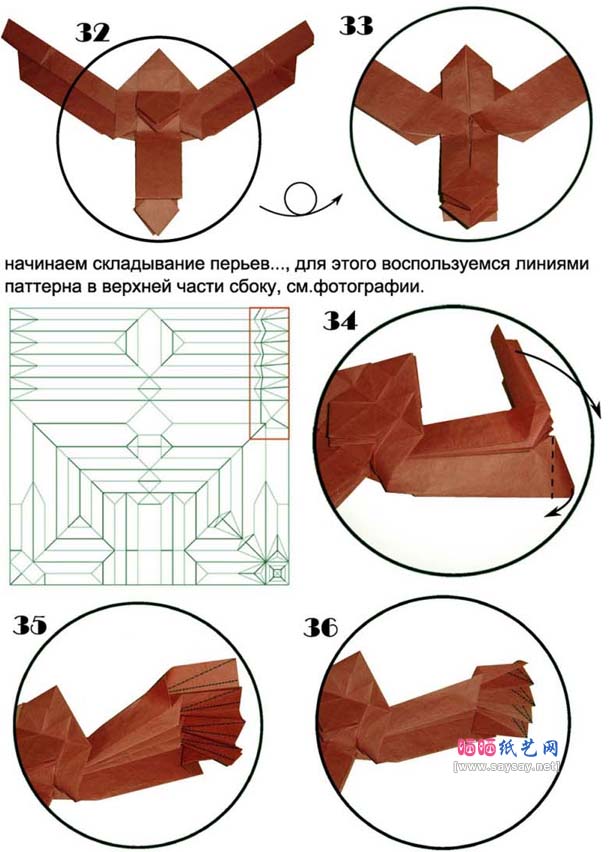 32

33

начинаем складывание перьев..., для этого воспользуемся линиями паттерна в верхней части сбоку, см.фотографии.

34

35

36

晒晒纸艺网
[www.saysay.net]