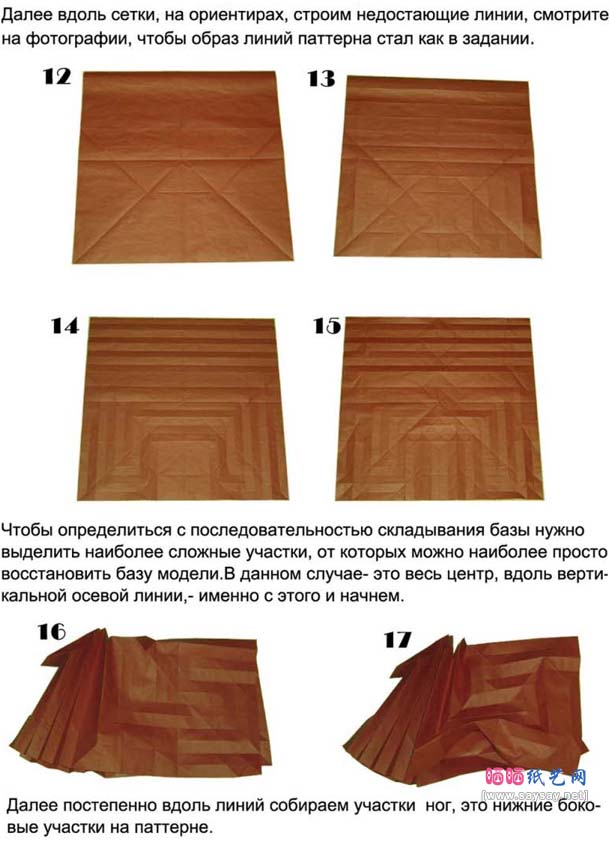 Далее вдоль сетки, на ориентирах, строим недостающие линии, смотрите на фотографии, чтобы образ линий паттерна стал как в задании.

12

13

14

15

Чтобы определиться с последовательностью складывания базы нужно выделить наиболее сложные участки, от которых можно наиболее просто восстановить базу модели.В данном случае- это весь центр, вдоль вертикальной осевой линии,- именно с этого и начнем.

16

17

晒晒纸艺网
[www.saysay.net]

Далее постепенно вдоль линий собираем участки ног, это нижние боковые участки на паттерне.