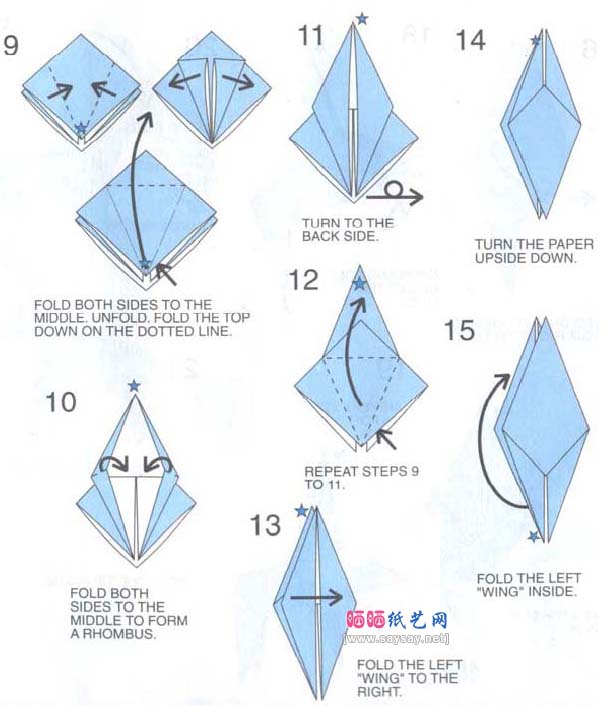 9

FOLD BOTH SIDES TO THE MIDDLE. UNFOLD. FOLD THE TOP DOWN ON THE DOTTED LINE.

10

FOLD BOTH SIDES TO THE MIDDLE TO FORM A RHOMBUS.

11

TURN TO THE BACK SIDE.

12

REPEAT STEPS 9 TO 11.

13

FOLD THE LEFT "WING" TO THE RIGHT.

14

TURN THE PAPER UPSIDE DOWN.

15

FOLD THE LEFT "WING" INSIDE.

晒晒纸艺网
[www.saysay.net]