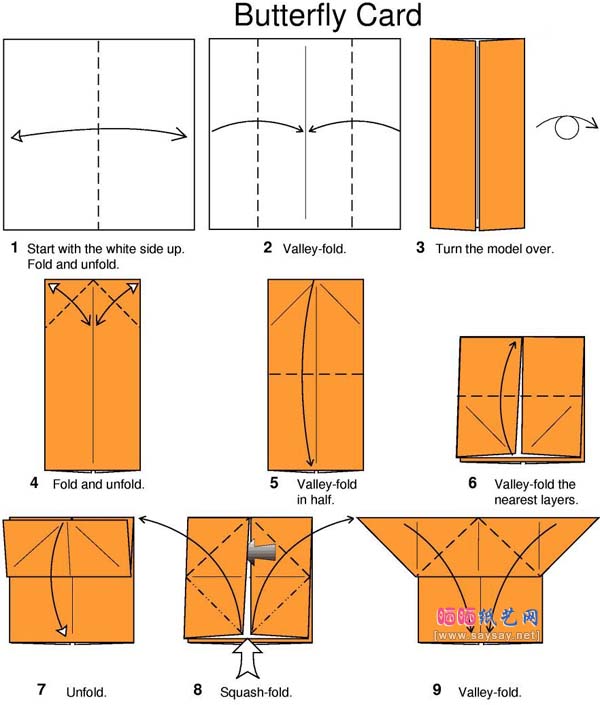 Butterfly Card

1 Start with the white side up. Fold and unfold.

2 Valley-fold.

3 Turn the model over.

4 Fold and unfold.

5 Valley-fold in half.

6 Valley-fold the nearest layers.

7 Unfold.

8 Squash-fold.

9 Valley-fold.

晒晒纸艺网
[www.saysay.net]