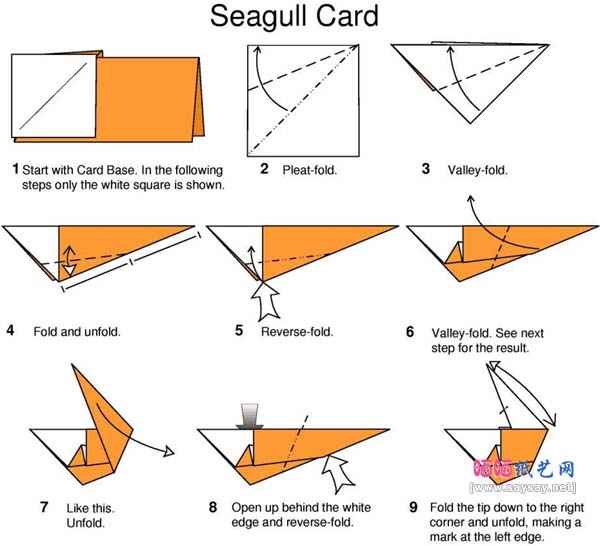 Seagull Card

1 Start with Card Base. In the following steps only the white square is shown.

2 Pleat-fold.

3 Valley-fold.

4 Fold and unfold.

5 Reverse-fold.

6 Valley-fold. See next step for the result.

7 Like this. Unfold.

8 Open up behind the white edge and reverse-fold.

9 Fold the tip down to the right corner and unfold, making a mark at the left edge.

晒晒纸艺网
[www.saysay.net]