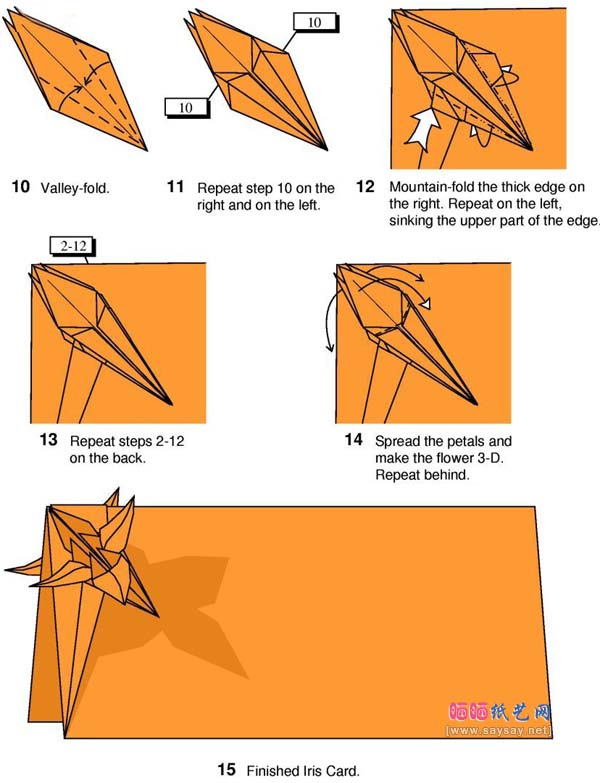 10

10

10 Valley-fold.

11 Repeat step 10 on the right and on the left.

12 Mountain-fold the thick edge on the right. Repeat on the left, sinking the upper part of the edge.

2-12

13 Repeat steps 2-12 on the back.

14 Spread the petals and make the flower 3-D. Repeat behind.

晒晒纸艺网
[www.saysay.net]

15 Finished Iris Card.