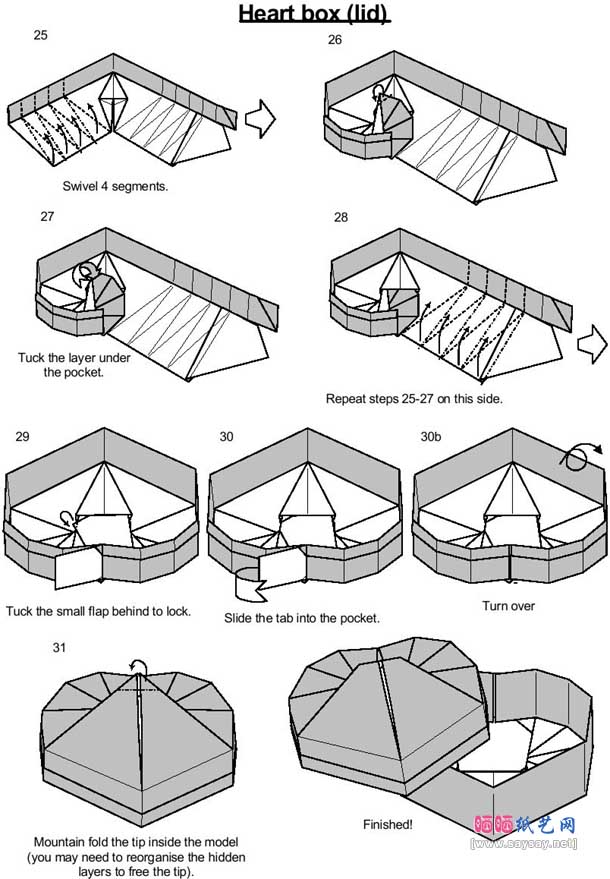 Heart box (lid)

25

Swivel 4 segments.

26

27

Tuck the layer under the pocket.

28

Repeat steps 25-27 on this side.

29

Tuck the small flap behind to lock.

30

Slide the tab into the pocket.

30b

Turn over

31

Mountain fold the tip inside the model (you may need to reorganise the hidden layers to free the tip).

Finished!

晒晒纸艺网
[www.saysay.net]