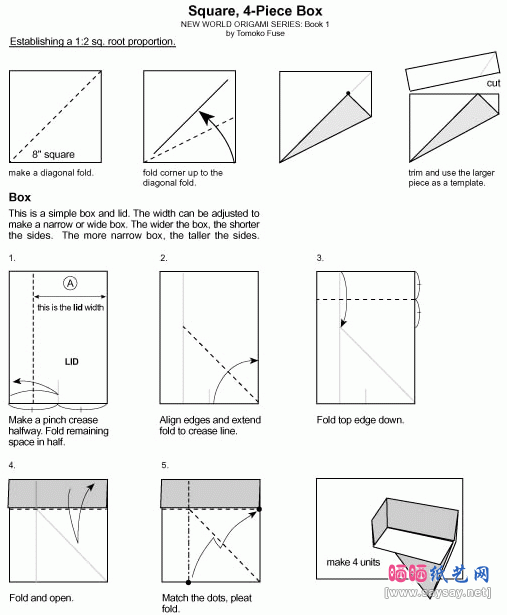 Square, 4-Piece Box
NEW WORLD ORIGAMI SERIES: Book 1
by Tomoko Fuse

Establishing a 1:2 sq. root proportion.

8" square

make a diagonal fold.

fold corner up to the diagonal fold.

cut

trim and use the larger piece as a template.

Box

This is a simple box and lid. The width can be adjusted to make a narrow or wide box. The wider the box, the shorter the sides. The more narrow box, the taller the sides.

1.

A

this is the lid width

LID

Make a pinch crease halfway. Fold remaining space in half.

2.

Align edges and extend fold to crease line.

3.

Fold top edge down.

4.

Fold and open.

5.

Match the dots, pleat fold.

make 4 units

晒晒纸艺网
[www.saysay.net]